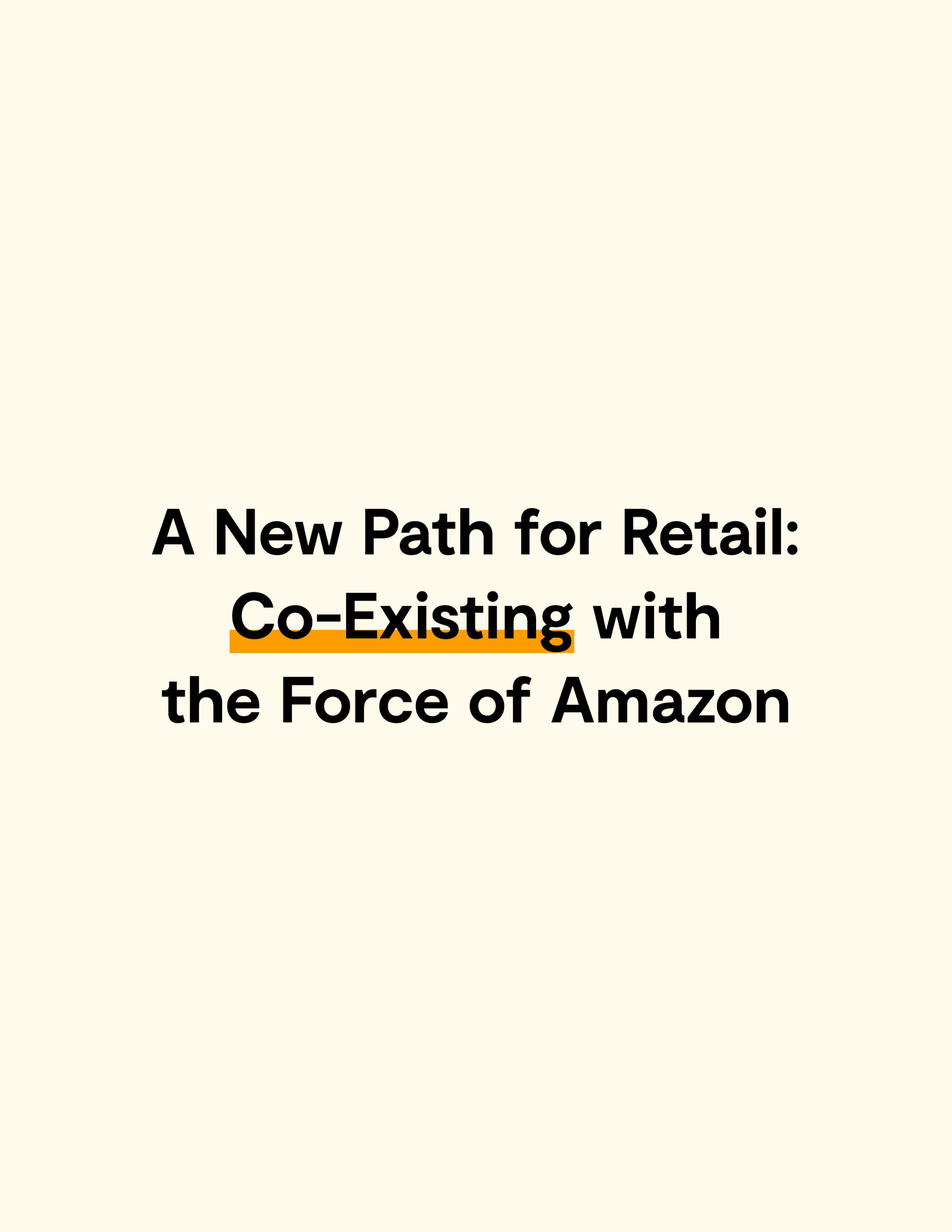 A New Path for Retail: Co-Existing with the Force of Amazon